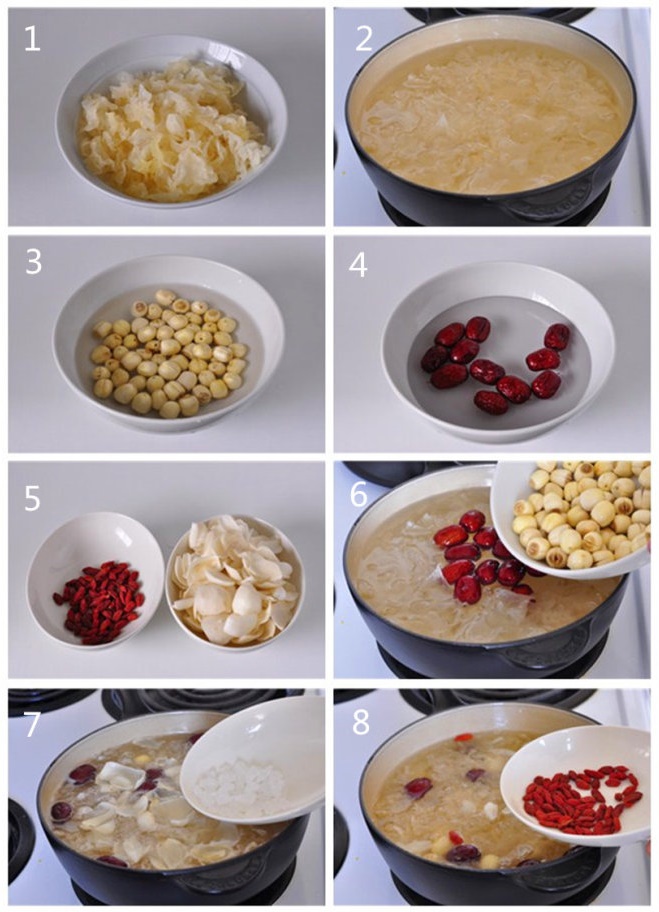 1
2
3
4
5
6
7
8